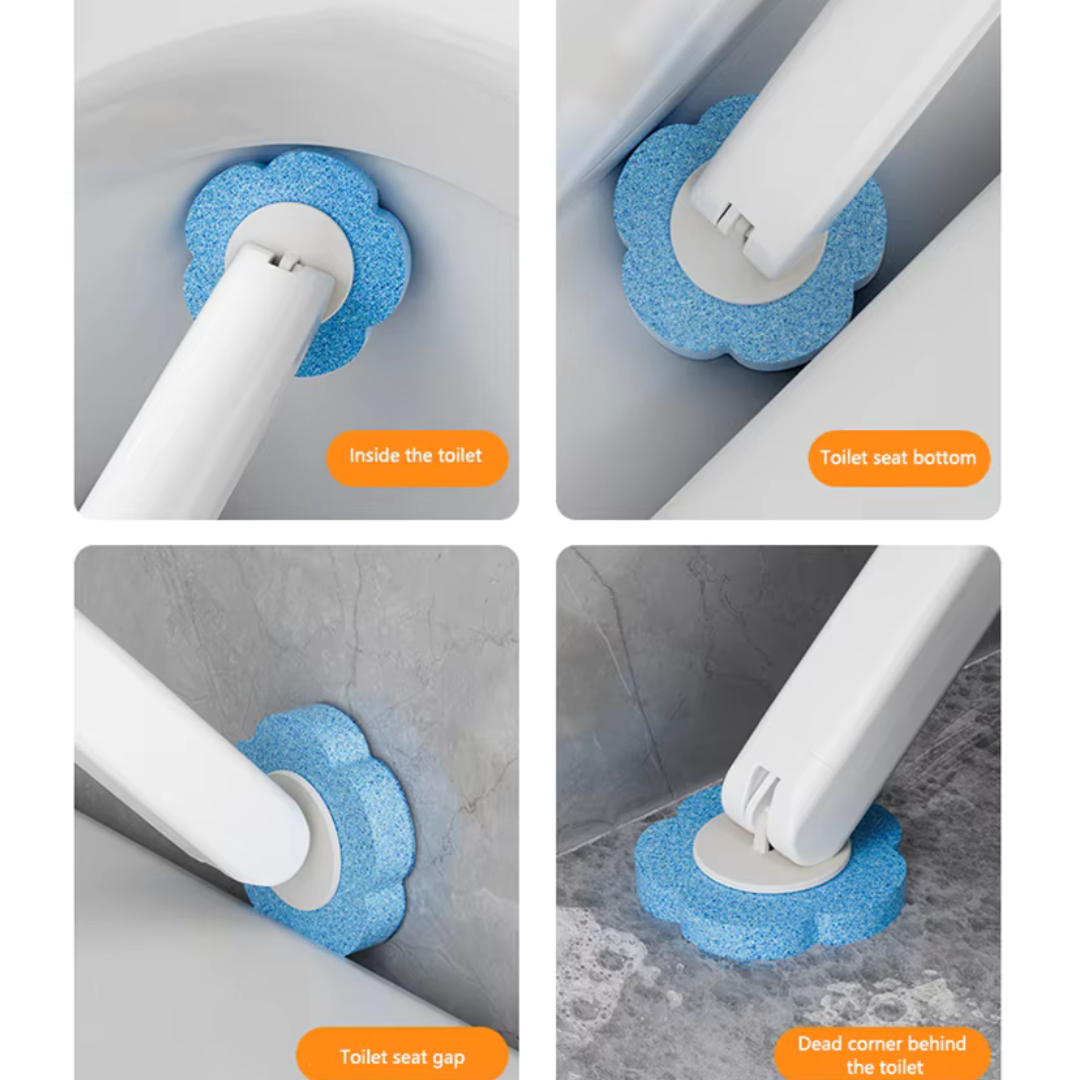 Inside the toilet

Toilet seat bottom

Toilet seat gap

Dead corner behind the toilet