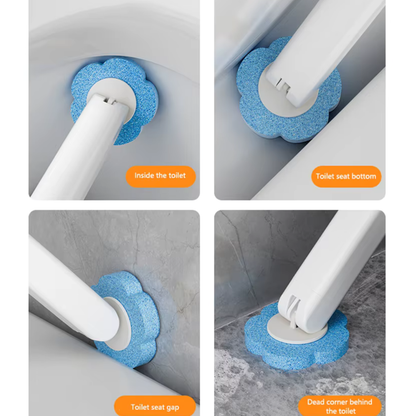 Inside the toilet

Toilet seat bottom

Toilet seat gap

Dead corner behind the toilet