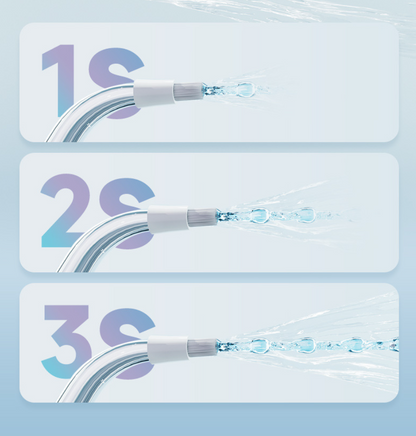 1S

2S

3S